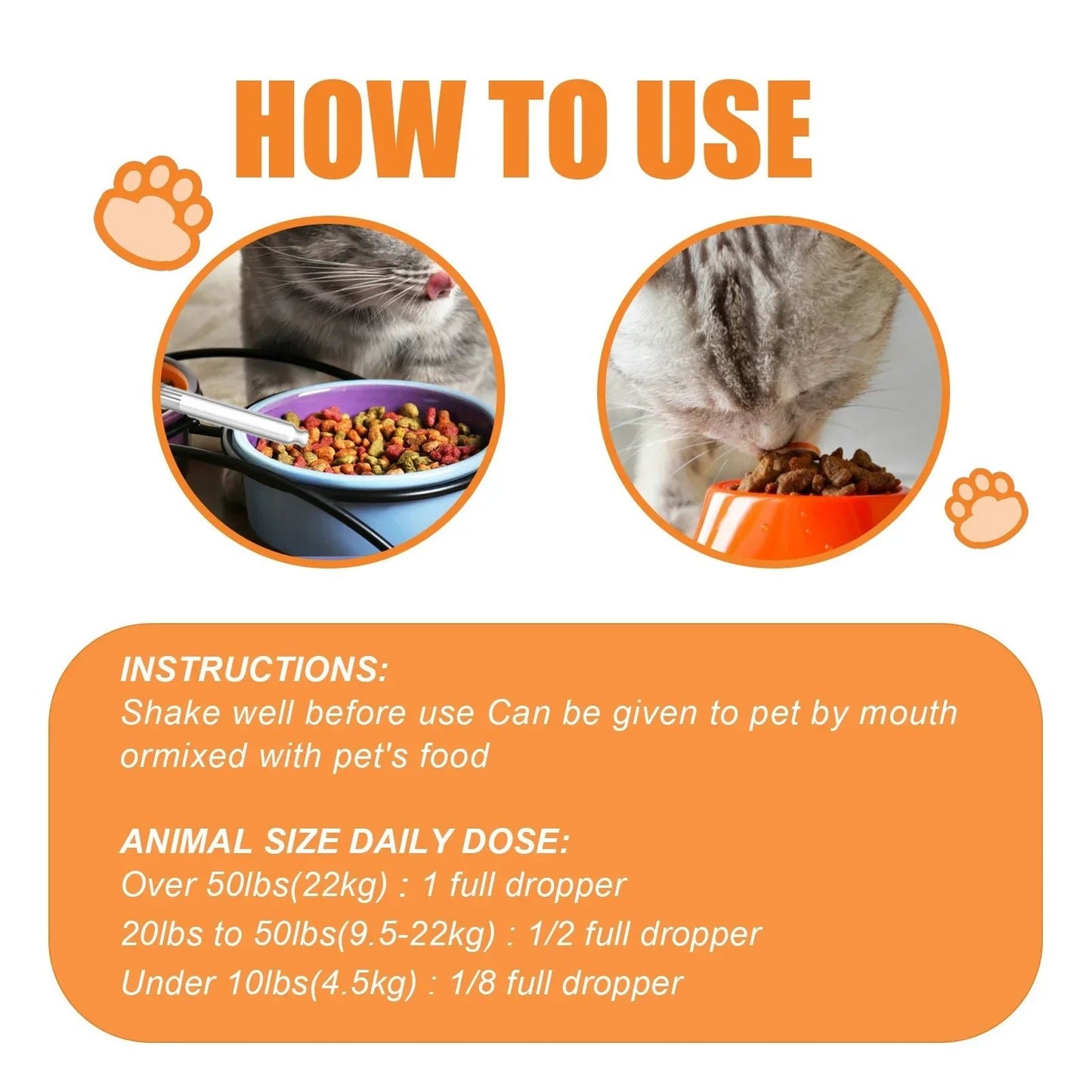 HOW TO USE

INSTRUCTIONS:
Shake well before use Can be given to pet by mouth ormixed with pet's food

ANIMAL SIZE DAILY DOSE:
Over 50lbs(22kg) : 1 full dropper
20lbs to 50lbs(9.5-22kg) : 1/2 full dropper
Under 10lbs(4.5kg) : 1/8 full dropper