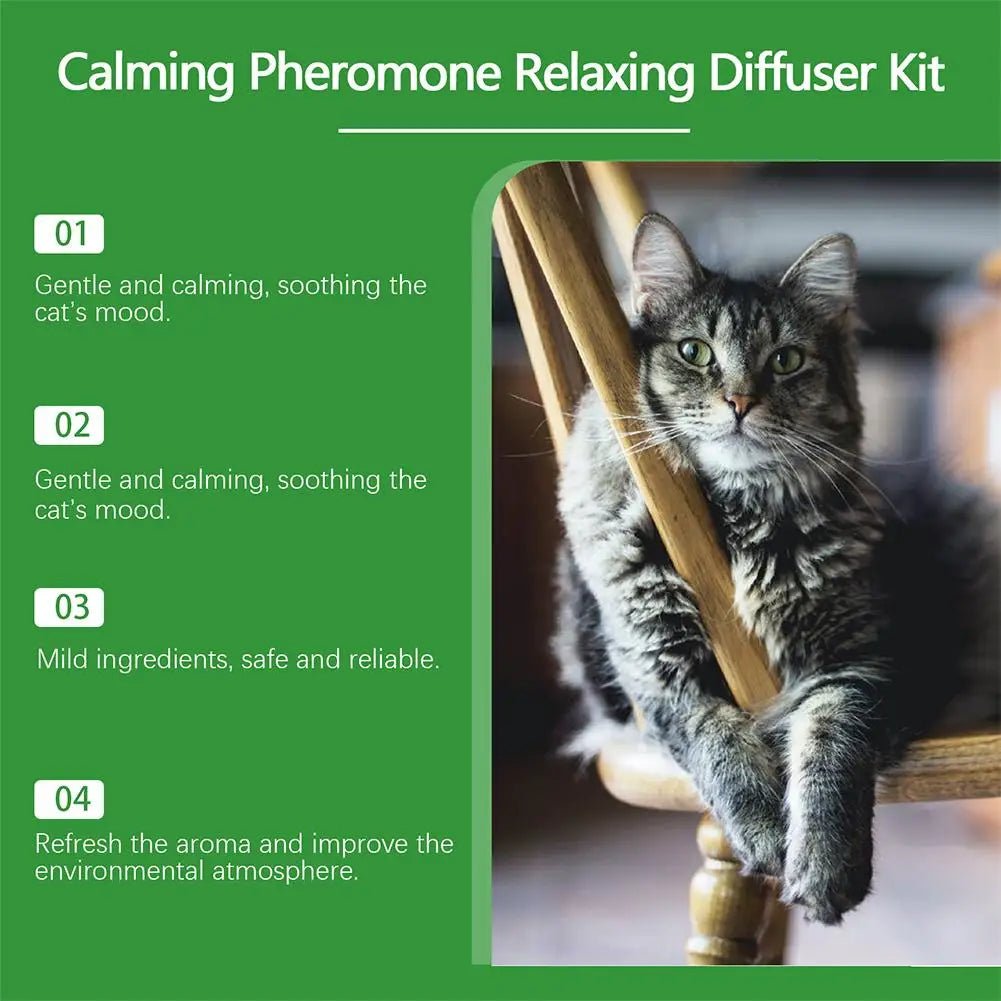 Calming Pheromone Relaxing Diffuser Kit

01

Gentle and calming, soothing the cat's mood.

02

Gentle and calming, soothing the cat's mood.

03

Mild ingredients, safe and reliable.

04

Refresh the aroma and improve the environmental atmosphere.